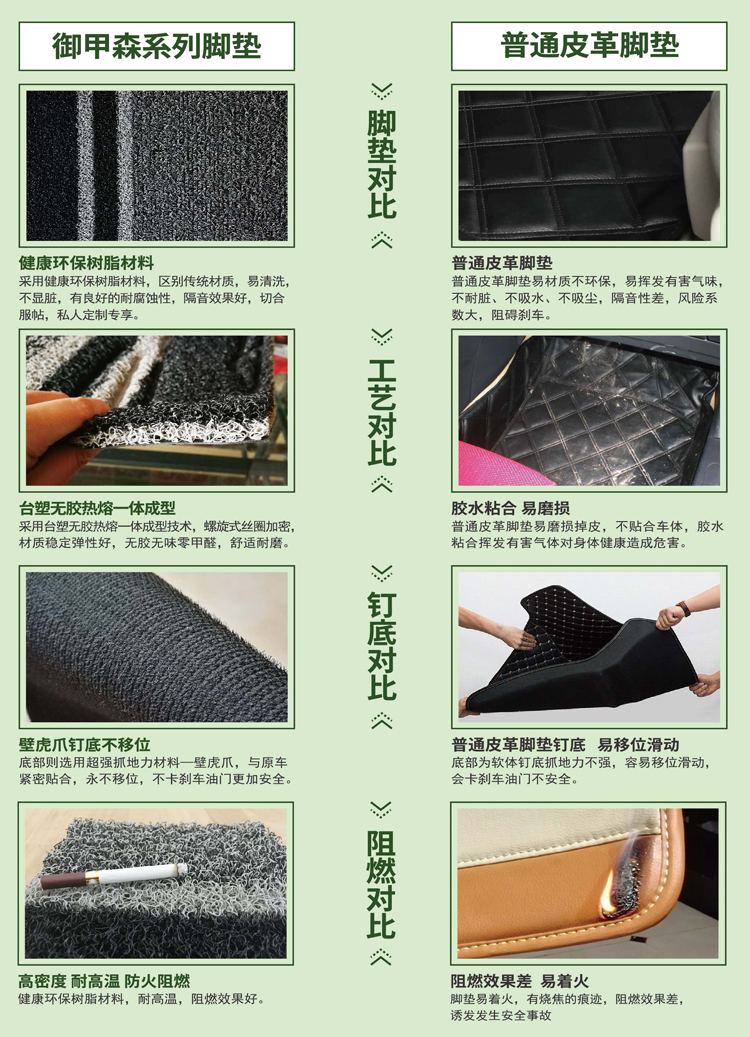 御甲森系列脚垫

健康环保树脂材料
采用健康环保树脂材料，区别传统材质，易清洗，不显脏，有良好的耐腐蚀性，隔音效果好，切合服帖，私人定制专享。

台塑无胶热熔一体成型
采用台塑无胶热熔一体成型技术，螺旋式丝圈加密，材质稳定弹性好，无胶无味零甲醛，舒适耐磨。

壁虎爪钉底不移位
底部则选用超强抓地力材料—壁虎爪，与原车紧密贴合，永不移位，不卡刹车油门更加安全。

高密度 耐高温 防火阻燃
健康环保树脂材料，耐高温，阻燃效果好。

脚垫对比

工艺对比

钉底对比

阻燃对比

普通皮革脚垫

普通皮革脚垫
普通皮革脚垫易材质不环保，易挥发有害气味，不耐脏、不吸水、不吸尘，隔音性差，风险系数大，阻碍刹车。

胶水粘合 易磨损
普通皮革脚垫易磨损掉皮，不贴合车体，胶水粘合挥发有害气体对身体健康造成危害。

普通皮革脚垫钉底 易移位滑动
底部为软体钉底抓地力不强，容易移位滑动，会卡刹车油门不安全。

阻燃效果差 易着火
脚垫易着火，有烧焦的痕迹，阻燃效果差，诱发发生安全事故